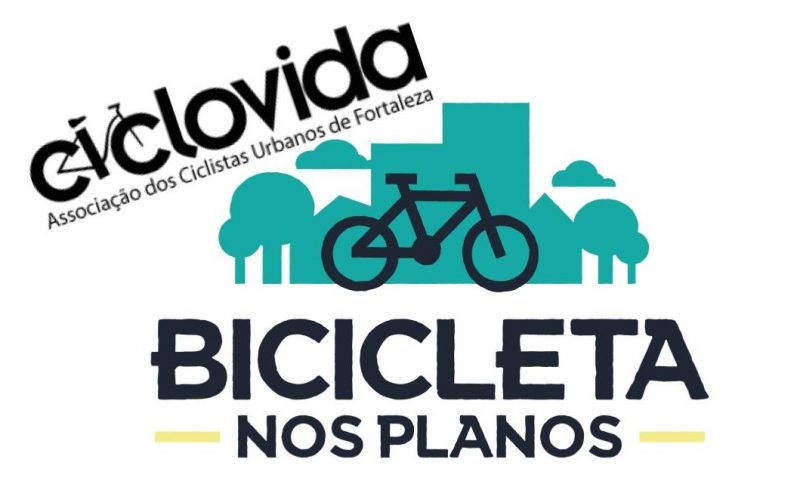 ciclovida
Associação dos Ciclistas Urbanos de Fortaleza

BICICLETA
NOS PLANOS